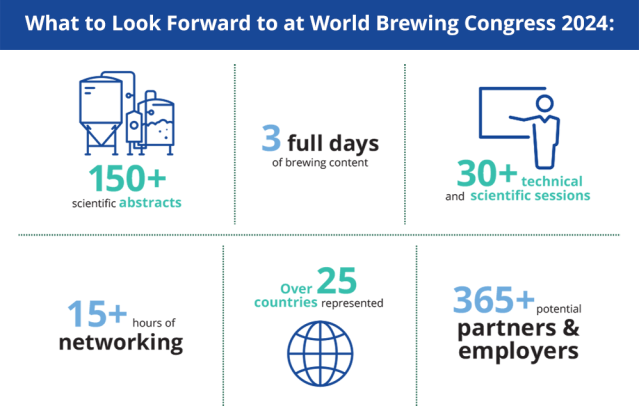 What to Look Forward to at World Brewing Congress 2024:

150+
scientific abstracts

3 full days
of brewing content

30+ technical
and scientific sessions

15+ hours of
networking

Over 25
countries represented

365+ potential
partners &
employers